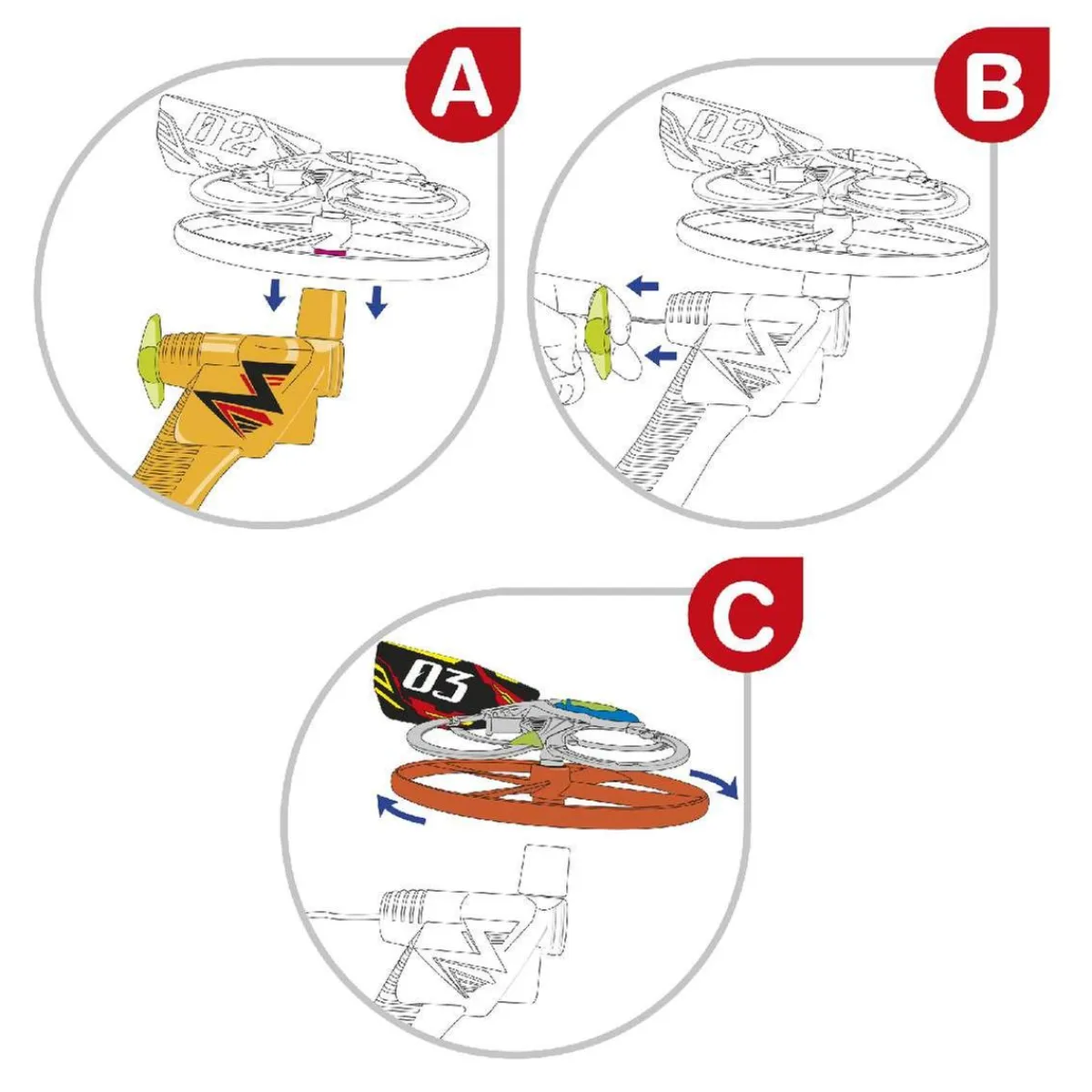 A

02

B

02

C

03