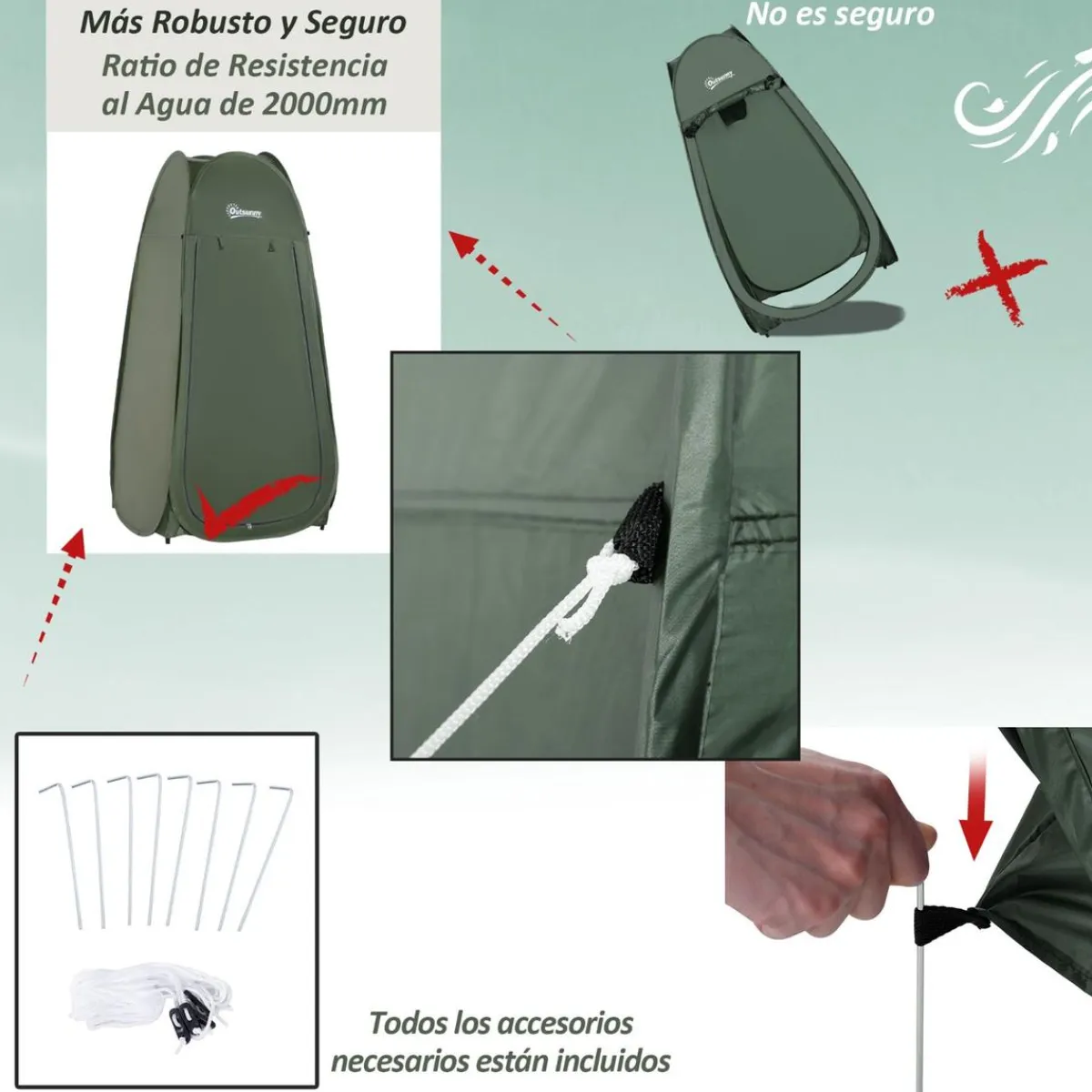 Más Robusto y Seguro
Ratio de Resistencia al Agua de 2000mm

No es seguro

Outsunny

Outsunny

Todos los accesorios necesarios están incluidos