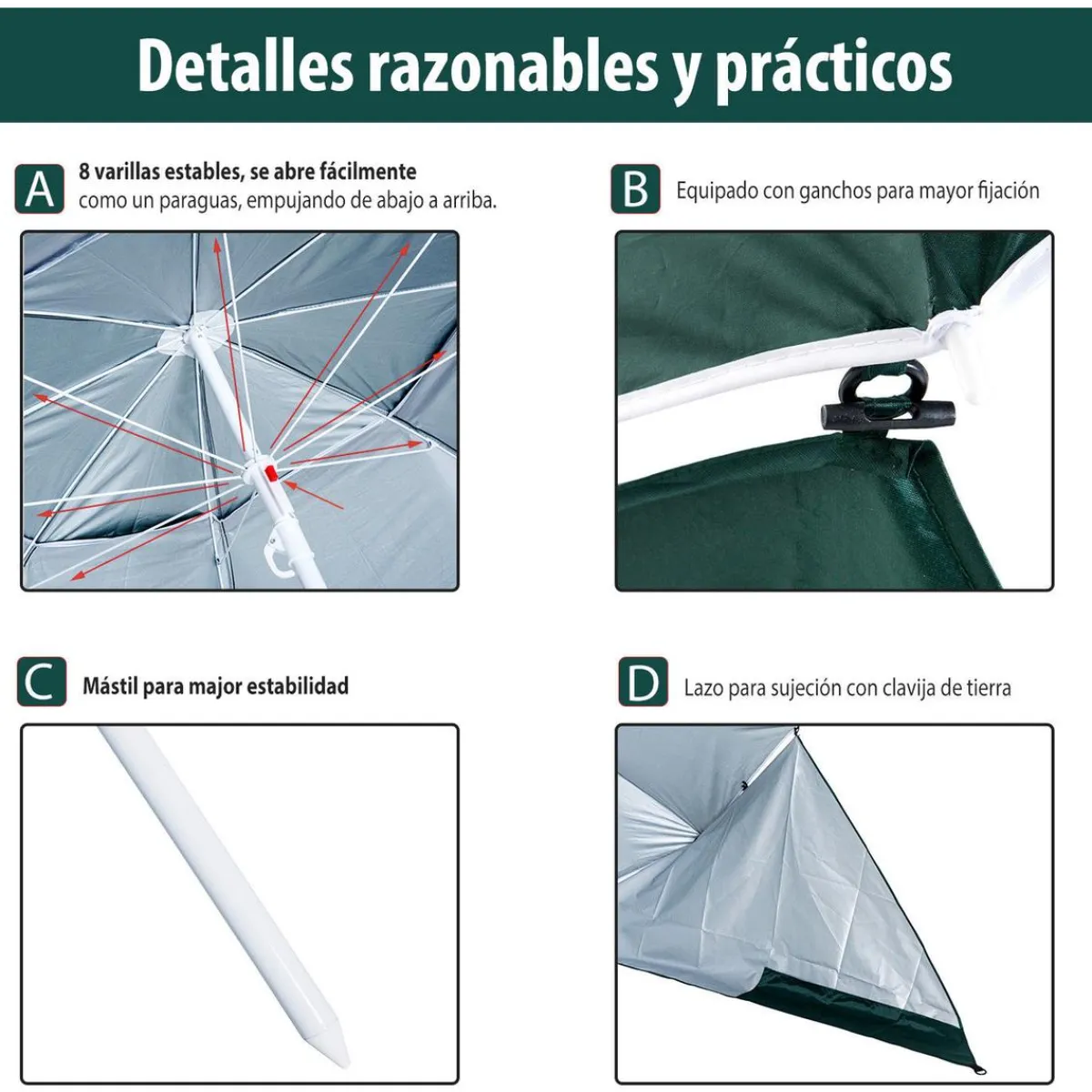 Detalles razonables y prácticos

A 8 varillas estables, se abre fácilmente como un paraguas, empujando de abajo a arriba.

B Equipado con ganchos para mayor fijación

C Mástil para major estabilidad

D Lazo para sujeción con clavija de tierra