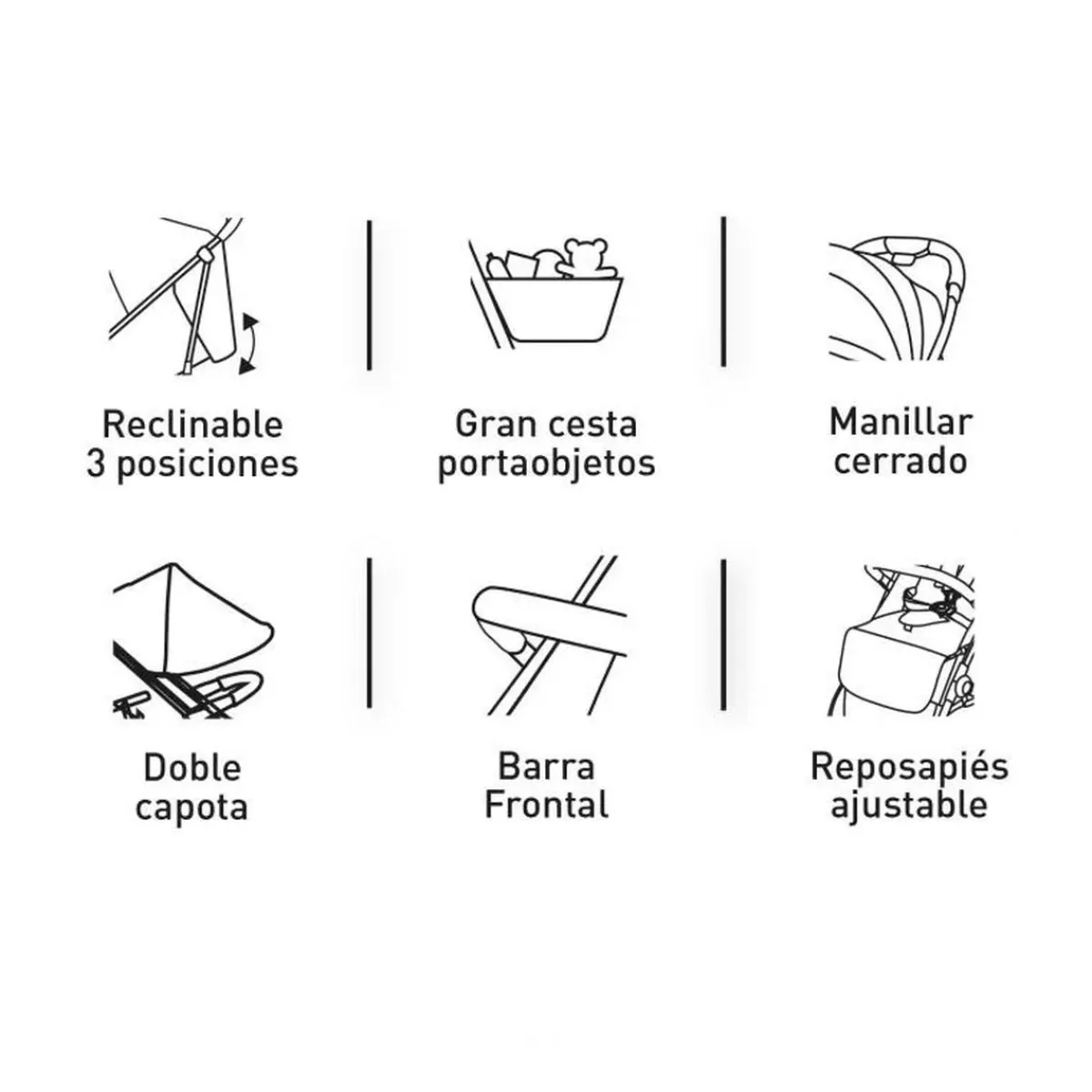 Reclinable
3 posiciones

Gran cesta
portaobjetos

Manillar
cerrado

Doble
capota

Barra
Frontal

Reposapiés
ajustable